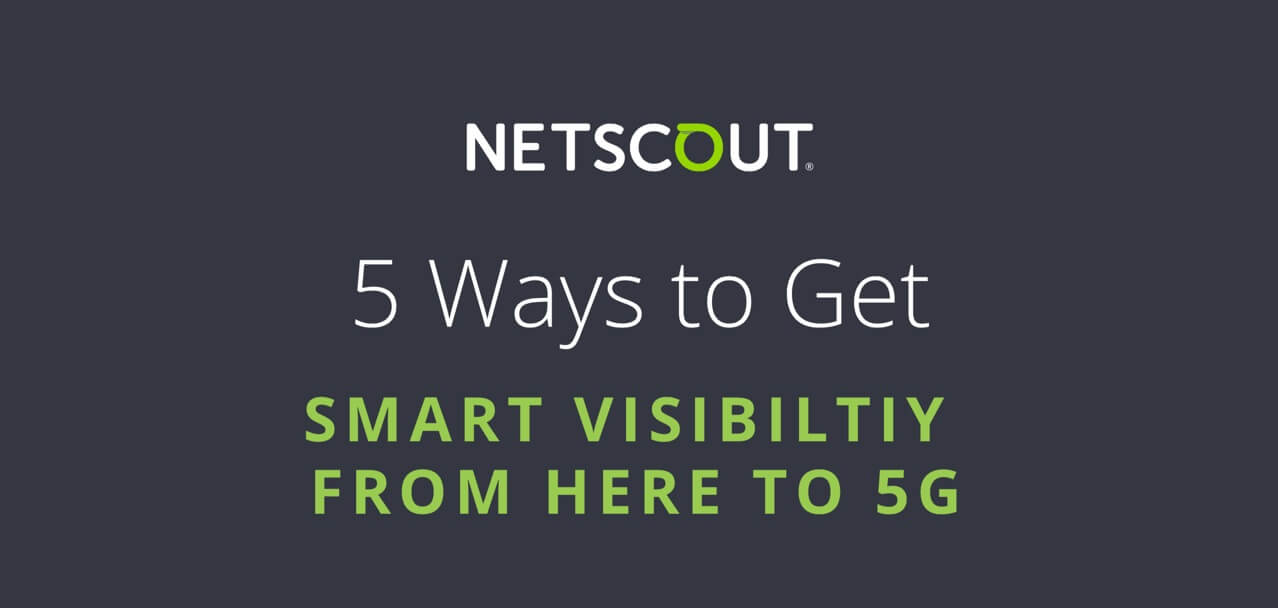 NETSCOUT®

5 Ways to Get

SMART VISIBILTIY FROM HERE TO 5G