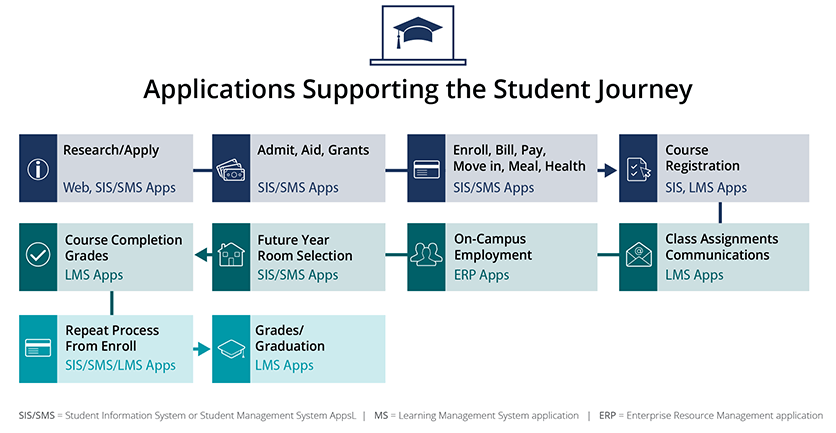 Applications Supporting the Student Journey

Research/Apply
Web, SIS/SMS Apps

Admit, Aid, Grants
SIS/SMS Apps

Enroll, Bill, Pay, Move in, Meal, Health
SIS/SMS Apps

Course Registration
SIS, LMS Apps

Class Assignments Communications
LMS Apps

On-Campus Employment
ERP Apps

Future Year Room Selection
SIS/SMS Apps

Course Completion Grades
LMS Apps

Repeat Process From Enroll
SIS/SMS/LMS Apps

Grades/ Graduation
LMS Apps

SIS/SMS = Student Information System or Student Management System AppsL | MS = Learning Management System application | ERP = Enterprise Resource Management application