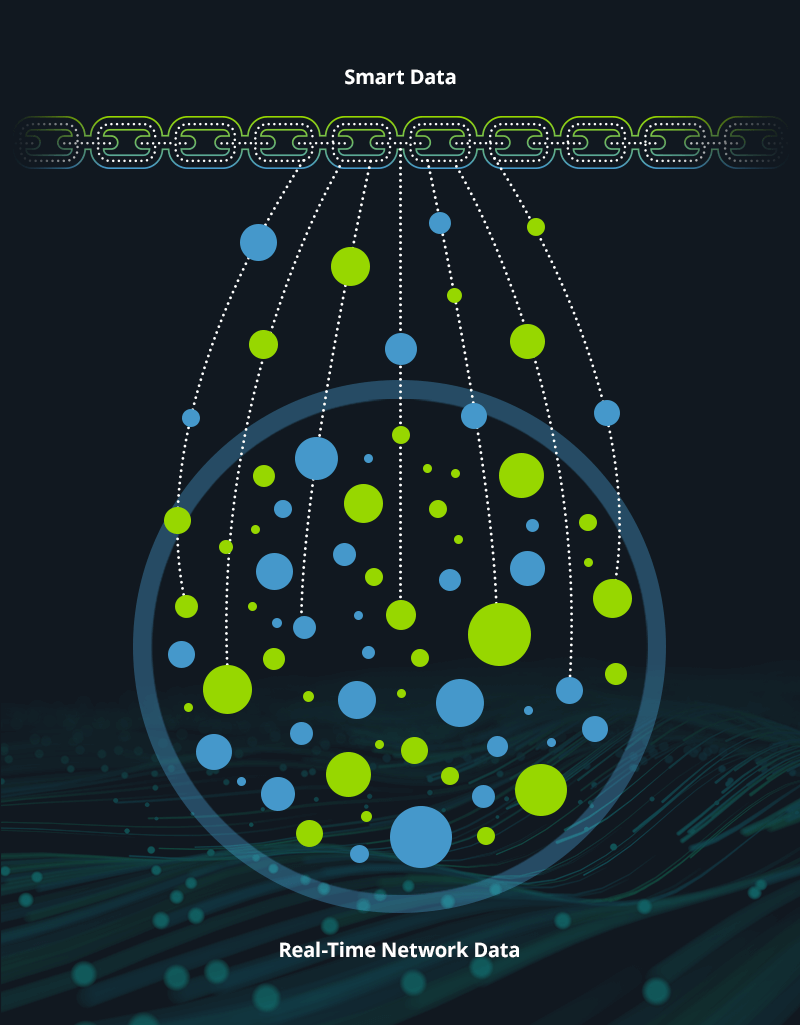 Smart Data

Real-Time Network Data