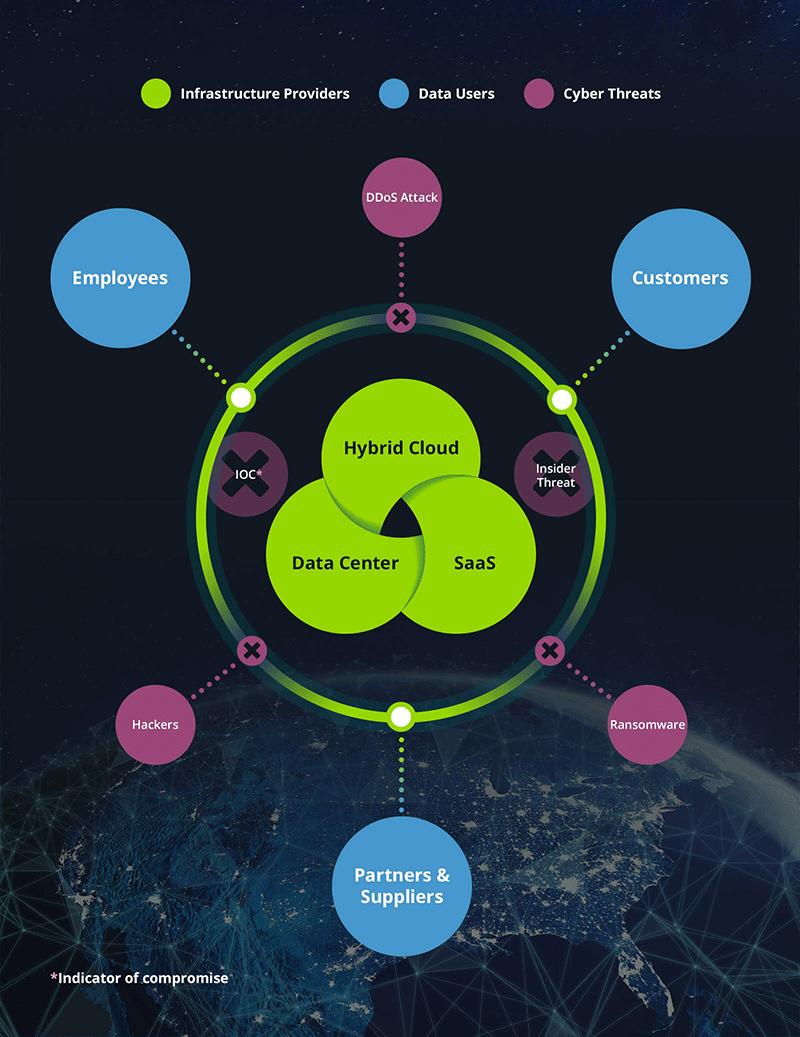 Infrastructure Providers
Data Users
Cyber Threats

DDoS Attack

Employees

Customers

IOC*

Hybrid Cloud

Insider Threat

Data Center

SaaS

Hackers

Ransomware

Partners & Suppliers

*Indicator of compromise