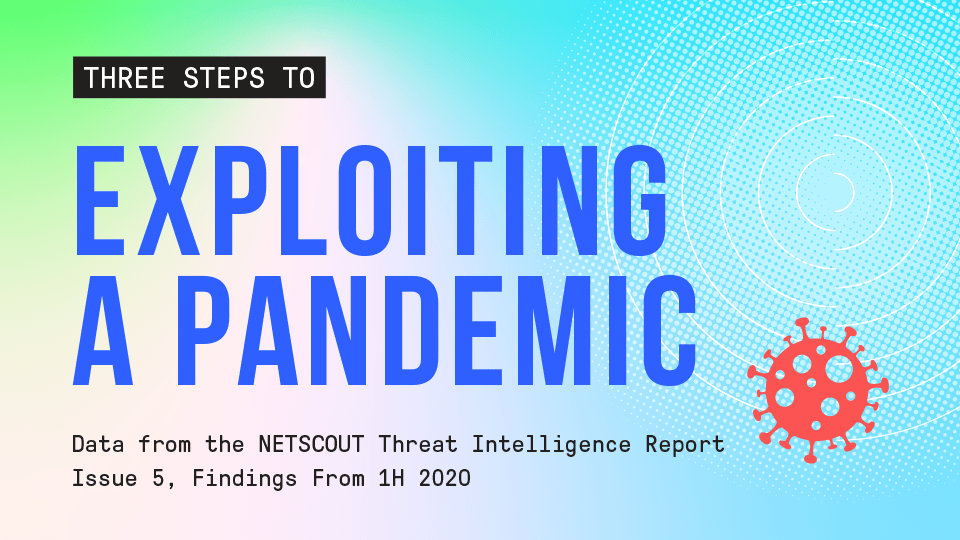 THREE STEPS TO

EXPLOITING A PANDEMIC

Data from the NETSCOUT Threat Intelligence Report
Issue 5, Findings From 1H 2020