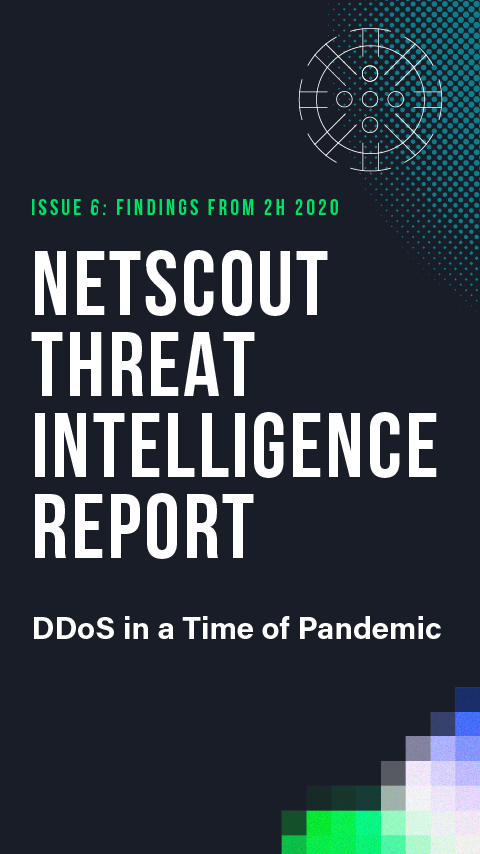 ISSUE 6: FINDINGS FROM 2H 2020

NETSCOUT THREAT INTELLIGENCE REPORT

DDoS in a Time of Pandemic