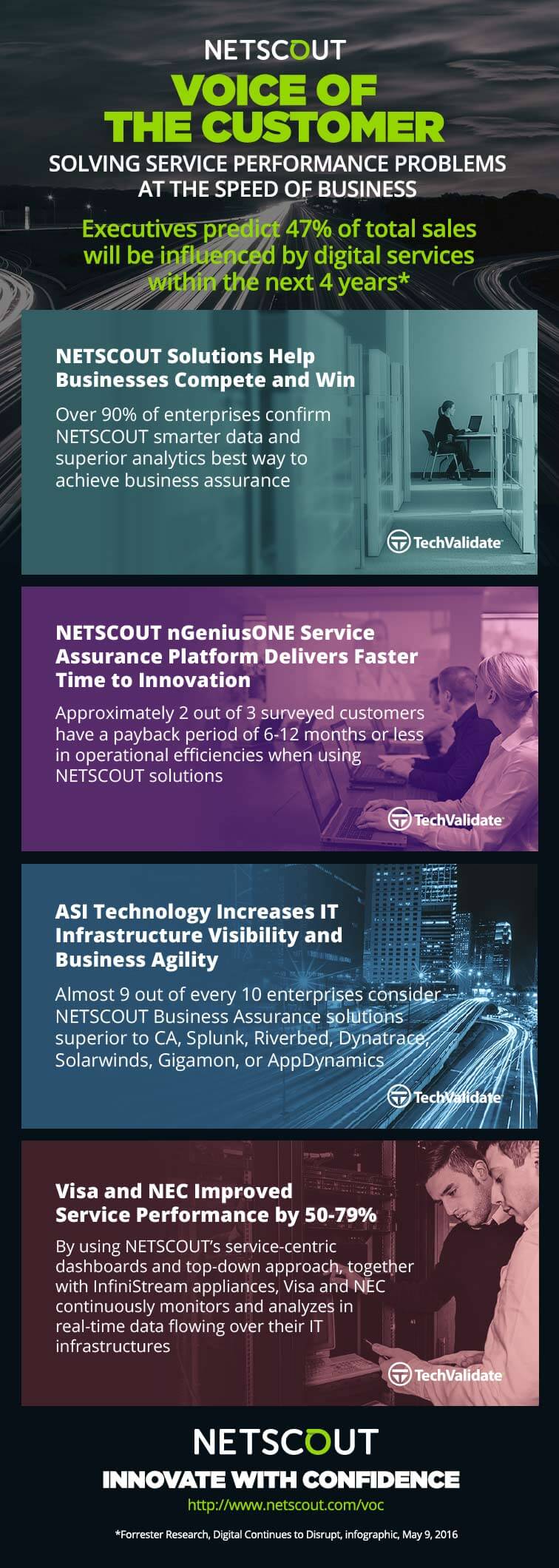 NETSCOUT

VOICE OF THE CUSTOMER

SOLVING SERVICE PERFORMANCE PROBLEMS AT THE SPEED OF BUSINESS

Executives predict 47% of total sales will be influenced by digital services within the next 4 years*

NETSCOUT Solutions Help Businesses Compete and Win

Over 90% of enterprises confirm NETSCOUT smarter data and superior analytics best way to achieve business assurance

TechValidate

NETSCOUT nGeniusONE Service Assurance Platform Delivers Faster Time to Innovation

Approximately 2 out of 3 surveyed customers have a payback period of 6-12 months or less in operational efficiencies when using NETSCOUT solutions

TechValidate

ASI Technology Increases IT Infrastructure Visibility and Business Agility

Almost 9 out of every 10 enterprises consider NETSCOUT Business Assurance solutions superior to CA, Splunk, Riverbed, Dynatrace, Solarwinds, Gigamon, or AppDynamics

TechValidate

Visa and NEC Improved Service Performance by 50-79%

By using NETSCOUT's service-centric dashboards and top-down approach, together with InfiniStream appliances, Visa and NEC continuously monitors and analyzes in real-time data flowing over their IT infrastructures

TechValidate

NETSCOUT

INNOVATE WITH CONFIDENCE

http://www.netscout.com/voc

*Forrester Research, Digital Continues to Disrupt, infographic, May 9, 2016